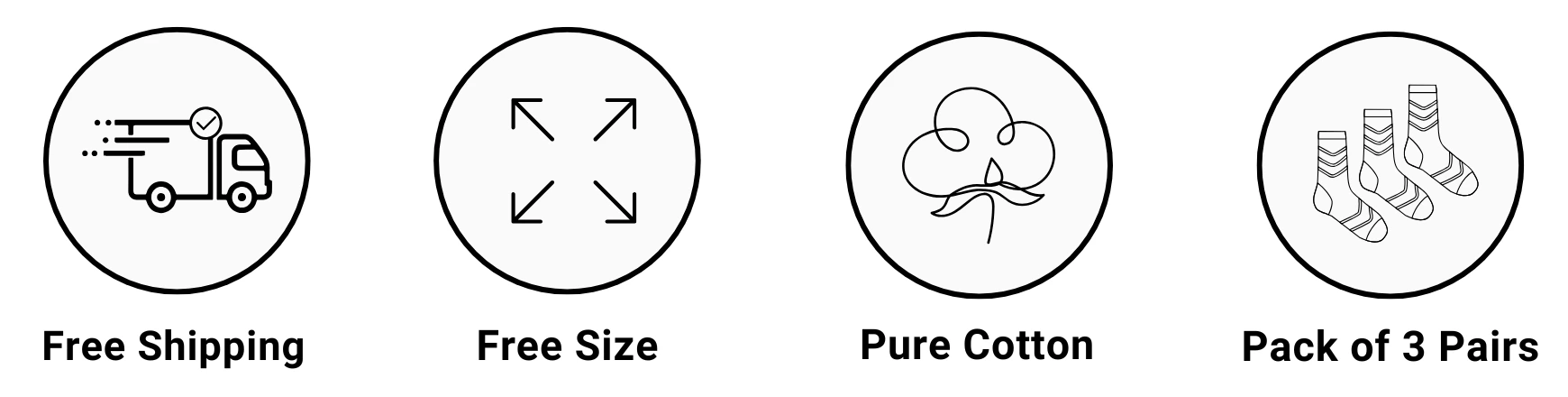 Free Shipping

Free Size

Pure Cotton

Pack of 3 Pairs