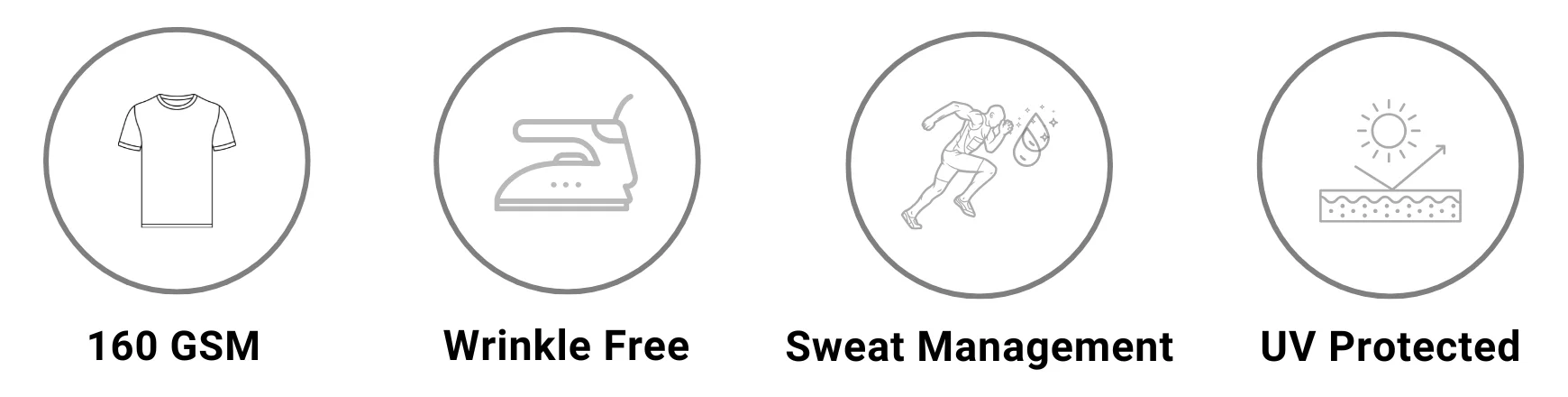 160 GSM

Wrinkle Free

Sweat Management

UV Protected